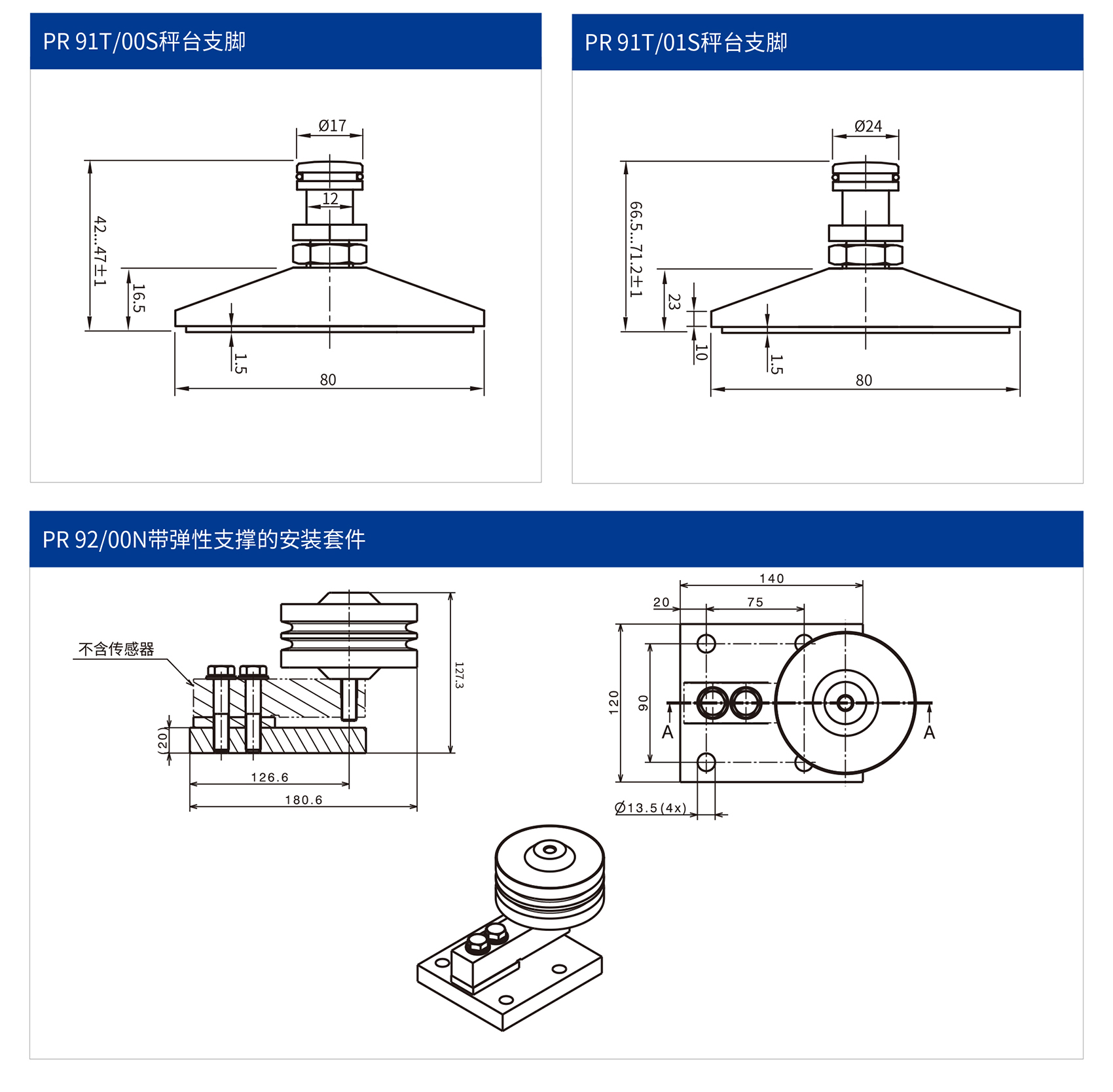 PR 91T/00S秤台支脚

Ø17
12
42...47±1
16.5
1.5
80

PR 91T/01S秤台支脚

Ø24
66.5...71.2±1
23
10
1.5
80

PR 92/00N带弹性支撑的安装套件

不含传感器
127.3
(20)
126.6
180.6

140
20
75
120
90
A
A
Ø13.5(4x)