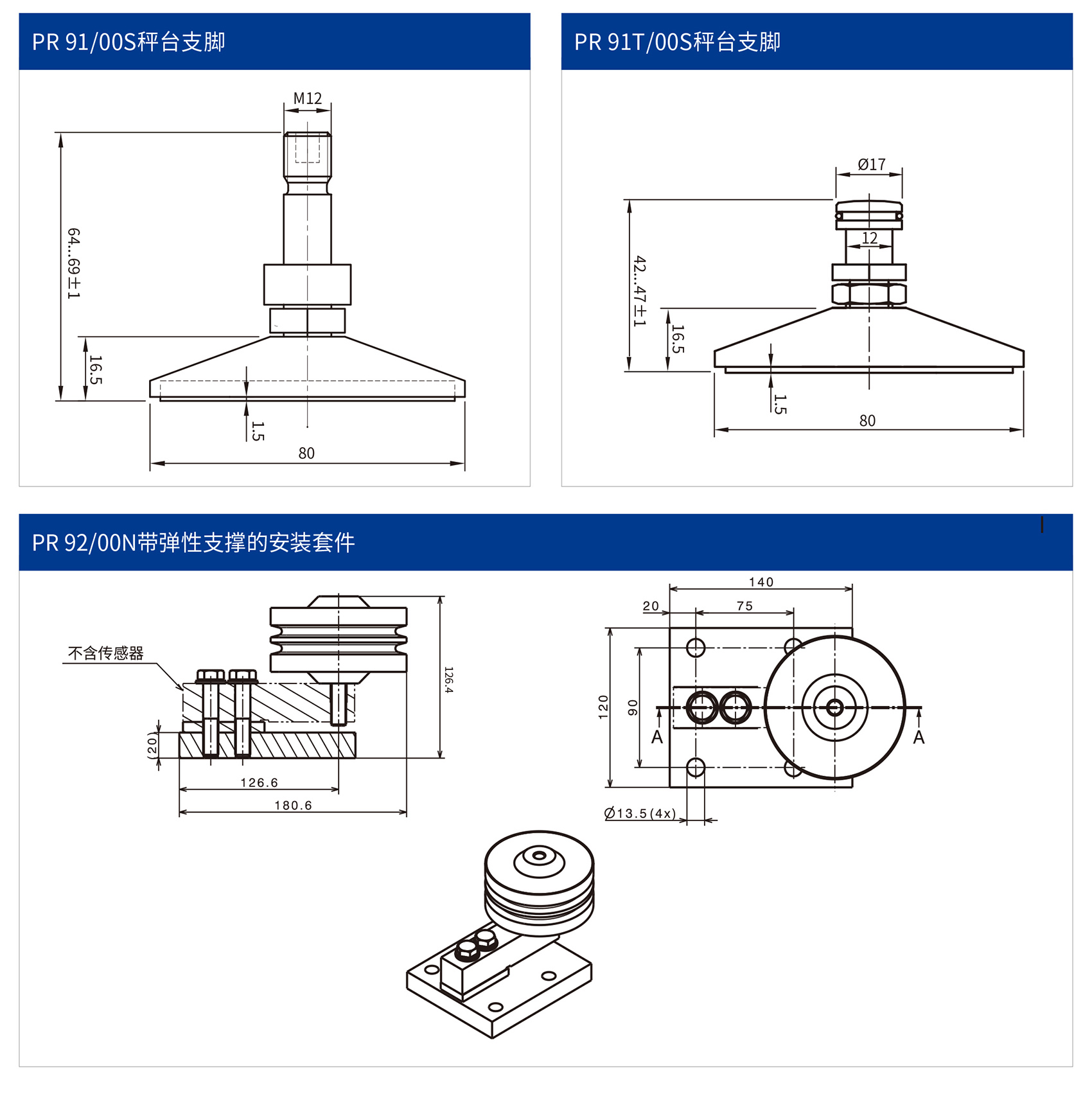 PR 91/00S秤台支脚

M12

64...69±1

16.5

1.5

80

PR 91T/00S秤台支脚

Ø17

12

42...47±1

16.5

1.5

80

PR 92/00N带弹性支撑的安装套件

不含传感器

126.4

(20)

126.6

180.6

140

20

75

120

90

A

A

Ø13.5(4x)